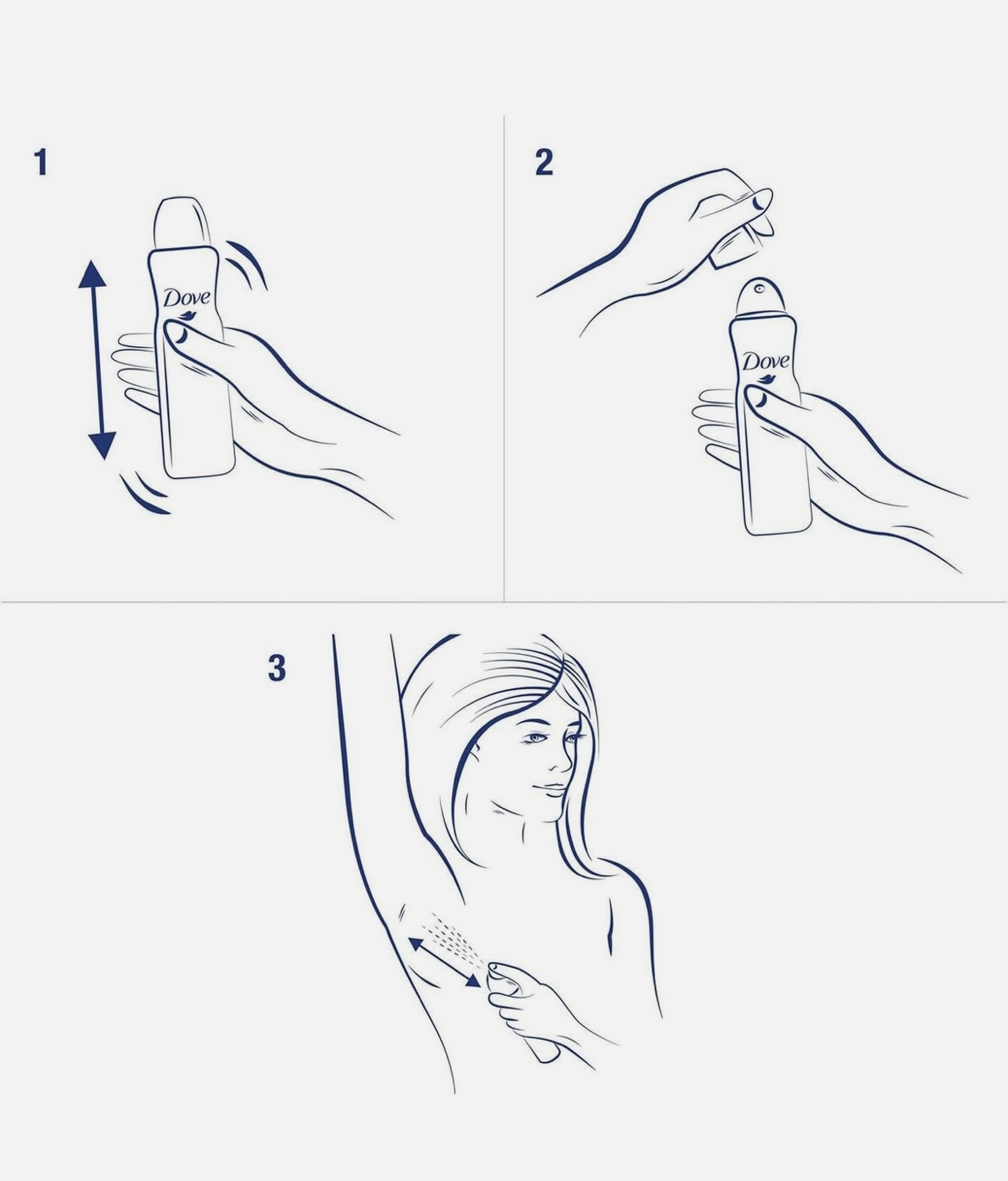 1

Dove

2

Dove

3