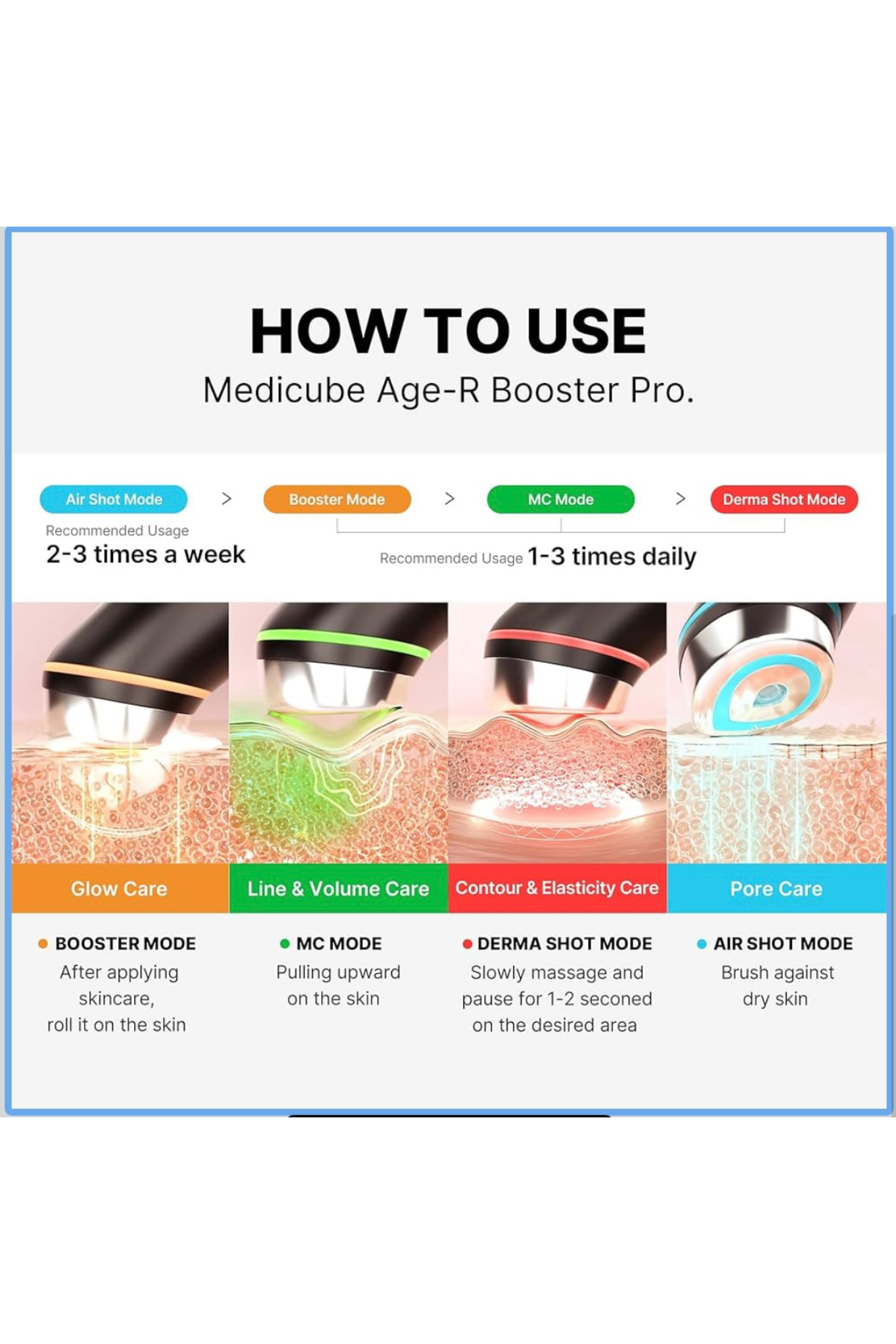 HOW TO USE
Medicube Age-R Booster Pro.

Air Shot Mode > Booster Mode > MC Mode > Derma Shot Mode

Recommended Usage
2-3 times a week

Recommended Usage 1-3 times daily

Glow Care

Line & Volume Care

Contour & Elasticity Care

Pore Care

BOOSTER MODE
After applying skincare, roll it on the skin

MC MODE
Pulling upward on the skin

DERMA SHOT MODE
Slowly massage and pause for 1-2 seconed on the desired area

AIR SHOT MODE
Brush against dry skin